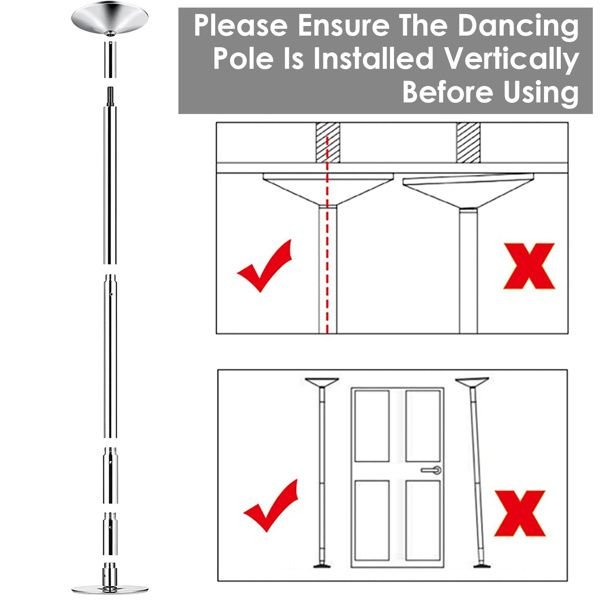 Please Ensure The Dancing Pole Is Installed Vertically Before Using